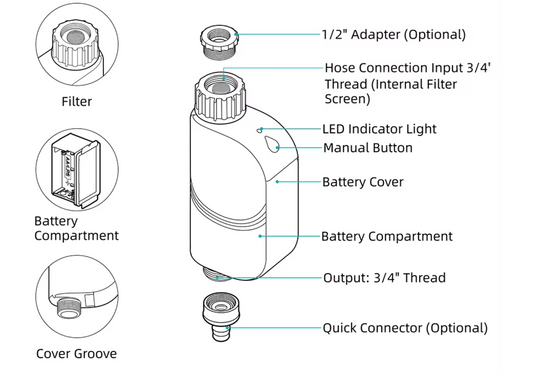 Filter

Battery Compartment

Cover Groove

1/2" Adapter (Optional)

Hose Connection Input 3/4' Thread (Internal Filter Screen)

LED Indicator Light

Manual Button

Battery Cover

Battery Compartment

Output: 3/4" Thread

Quick Connector (Optional)